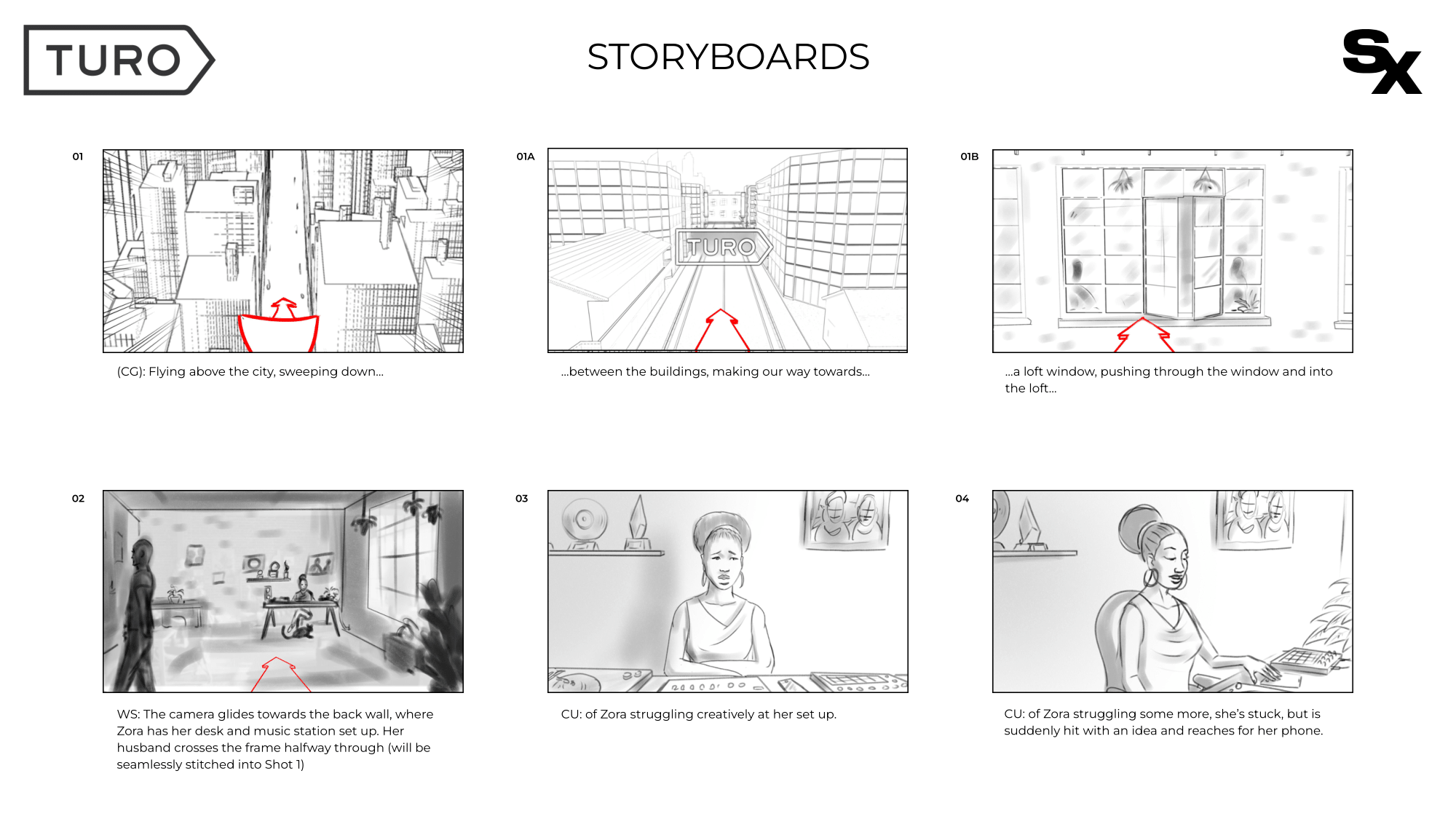 TURO

STORYBOARDS

SX

01

(CG): Flying above the city, sweeping down...

01A

TURO

...between the buildings, making our way towards...

01B

...a loft window, pushing through the window and into the loft...

02

WS: The camera glides towards the back wall, where Zora has her desk and music station set up. Her husband crosses the frame halfway through (will be seamlessly stitched into Shot 1)

03

CU: of Zora struggling creatively at her set up.

04

CU: of Zora struggling some more, she's stuck, but is suddenly hit with an idea and reaches for her phone.